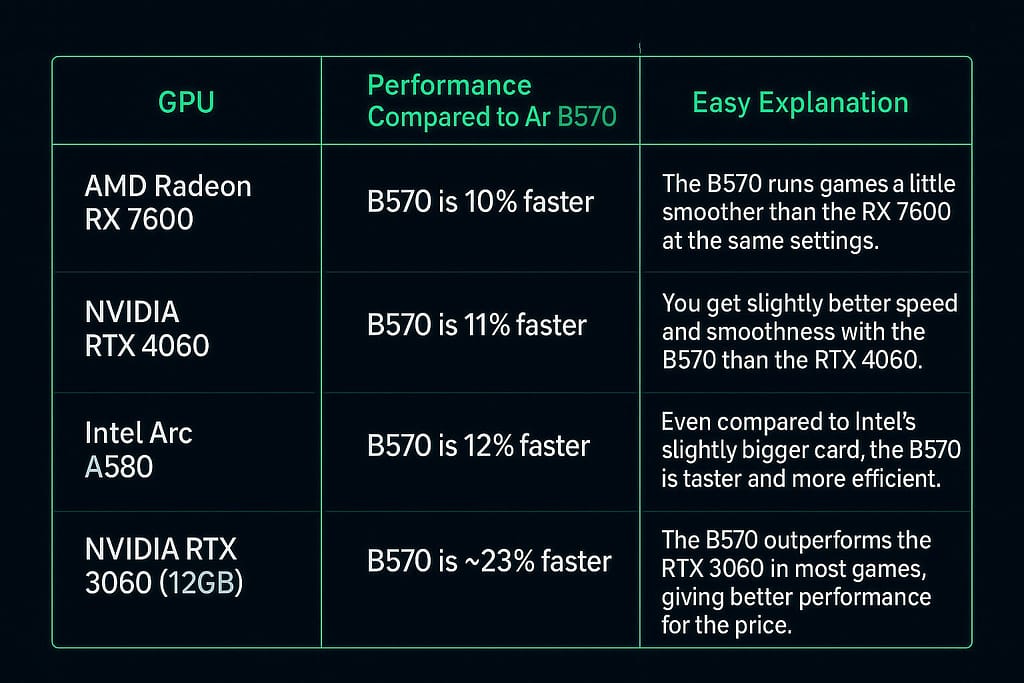 | GPU | Performance Compared to Ar B570 | Easy Explanation |
|---|---|---|
| AMD Radeon RX 7600 | B570 is 10% faster | The B570 runs games a little smoother than the RX 7600 at the same settings. |
| NVIDIA RTX 4060 | B570 is 11% faster | You get slightly better speed and smoothness with the B570 than the RTX 4060. |
| Intel Arc A580 | B570 is 12% faster | Even compared to Intel's slightly bigger card, the B570 is taster and more efficient. |
| NVIDIA RTX 3060 (12GB) | B570 is ~23% faster | The B570 outperforms the RTX 3060 in most games, giving better performance for the price. |